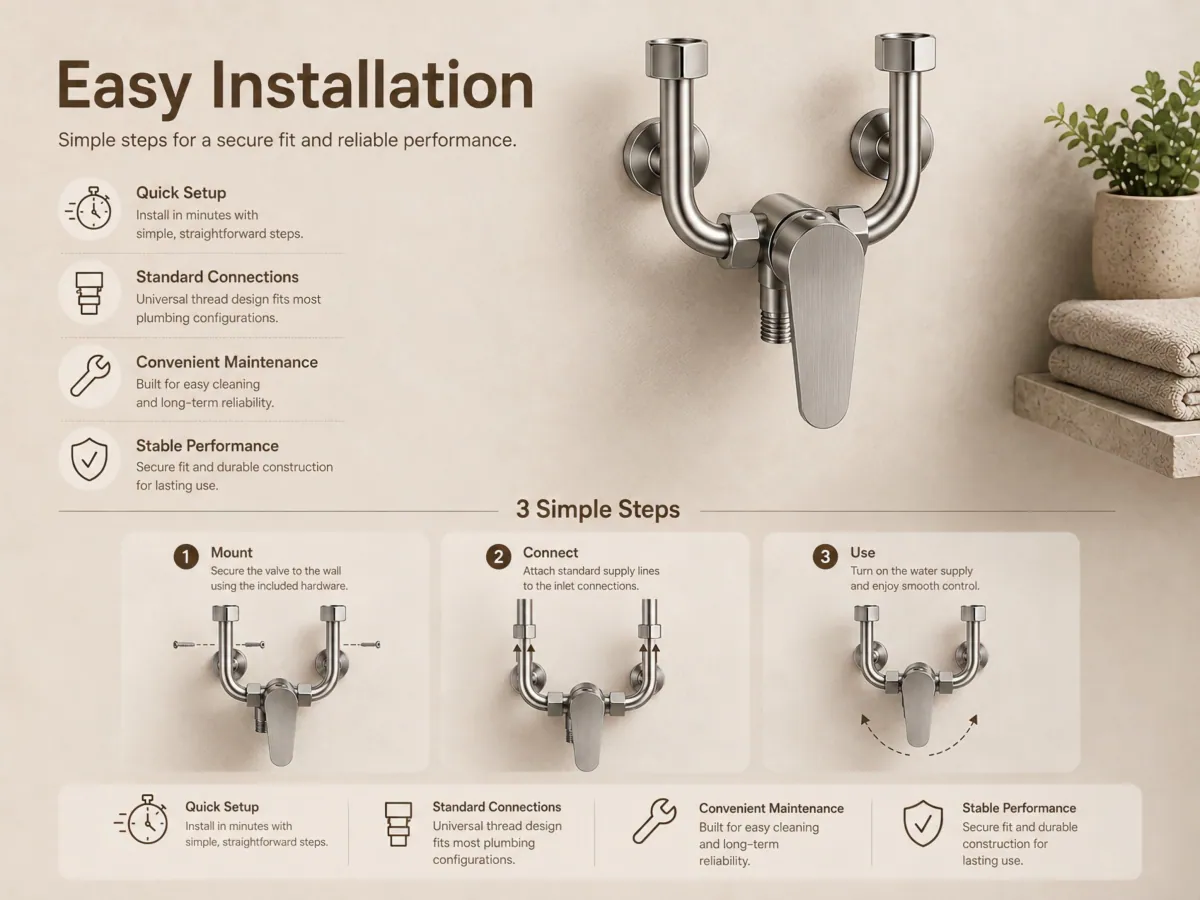 Easy Installation

Simple steps for a secure fit and reliable performance.

Quick Setup
Install in minutes with simple, straightforward steps.

Standard Connections
Universal thread design fits most plumbing configurations.

Convenient Maintenance
Built for easy cleaning and long-term reliability.

Stable Performance
Secure fit and durable construction for lasting use.

3 Simple Steps

1 Mount
Secure the valve to the wall using the included hardware.

2 Connect
Attach standard supply lines to the inlet connections.

3 Use
Turn on the water supply and enjoy smooth control.

Quick Setup
Install in minutes with simple, straightforward steps.

Standard Connections
Universal thread design fits most plumbing configurations.

Convenient Maintenance
Built for easy cleaning and long-term reliability.

Stable Performance
Secure fit and durable construction for lasting use.